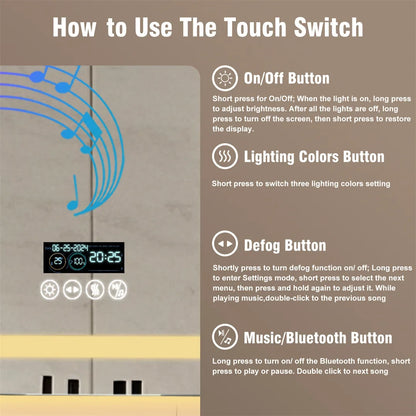 How to Use The Touch Switch

06-25-2024
25
100
20:25

On/Off Button

Short press for On/Off; When the light is on, long press to adjust brightness. After all the lights are off, long press to turn off the screen, then short press to restore the display.

Lighting Colors Button

Short press to switch three lighting colors setting

Defog Button

Shortly press to turn defog function on/ off; Long press to enter Settings mode, short press to select the next menu, then press and hold again to adjust it. While playing music,double-click to the previous song

Music/Bluetooth Button

Long press to turn on/ off the Bluetooth function, short press to play or pause. Double click to next song